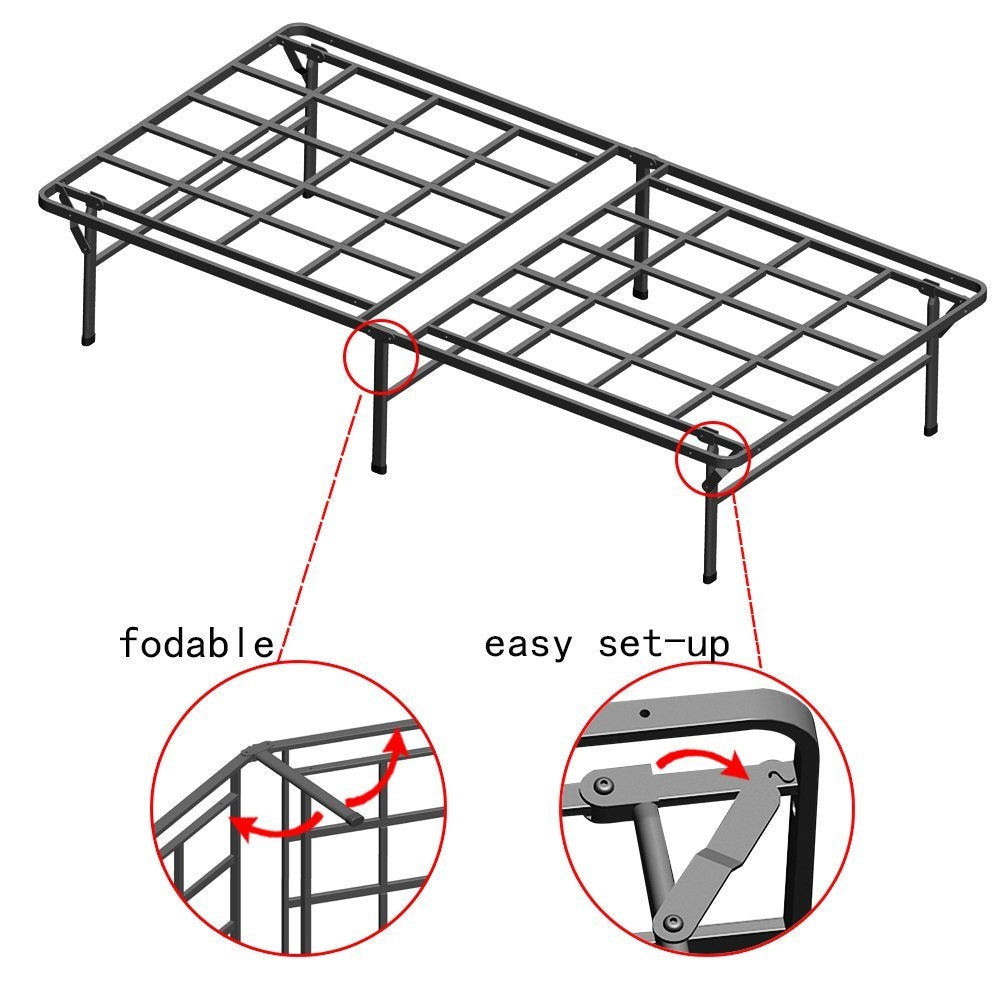 fodable

easy set-up