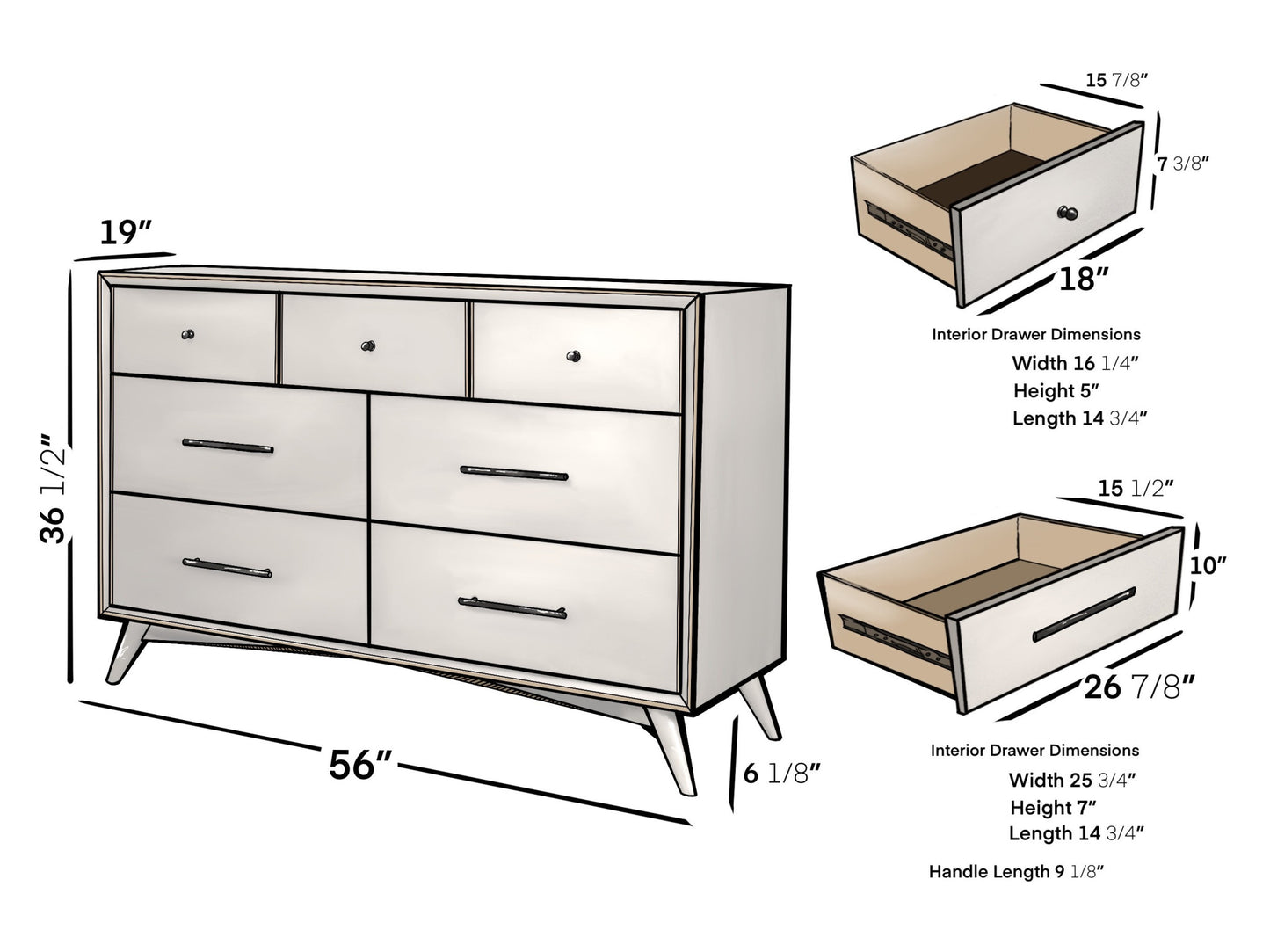 19″

36 1/2″

56″

6 1/8″

15 7/8″

7 3/8″

18″

Interior Drawer Dimensions
Width 16 1/4″
Height 5″
Length 14 3/4″

15 1/2″

10″

26 7/8″

Interior Drawer Dimensions
Width 25 3/4″
Height 7″
Length 14 3/4″

Handle Length 9 1/8″