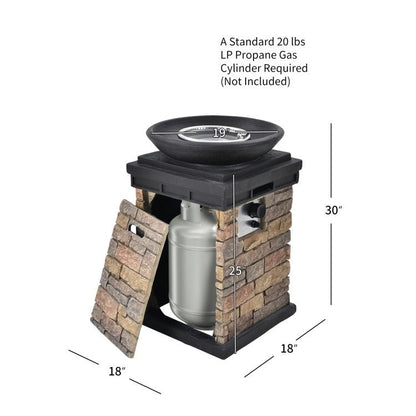 A Standard 20 lbs LP Propane Gas Cylinder Required (Not Included)

19"

30"

25"

18"

18"